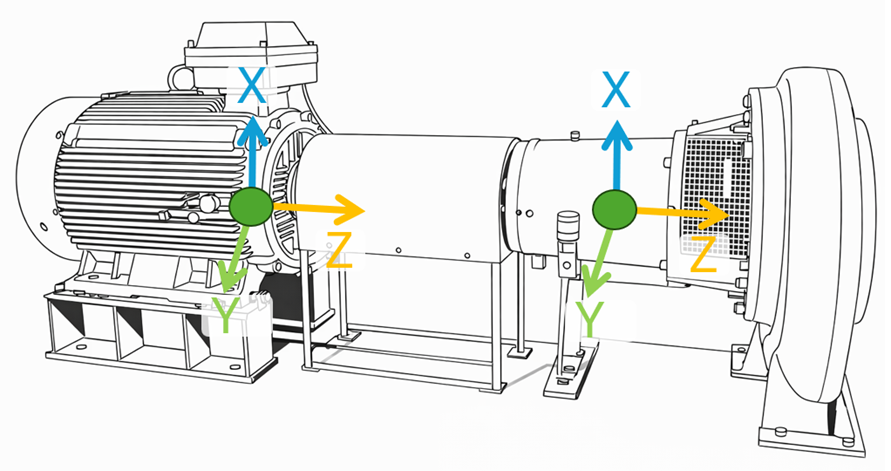 X
Z
Y
X
Z
Y